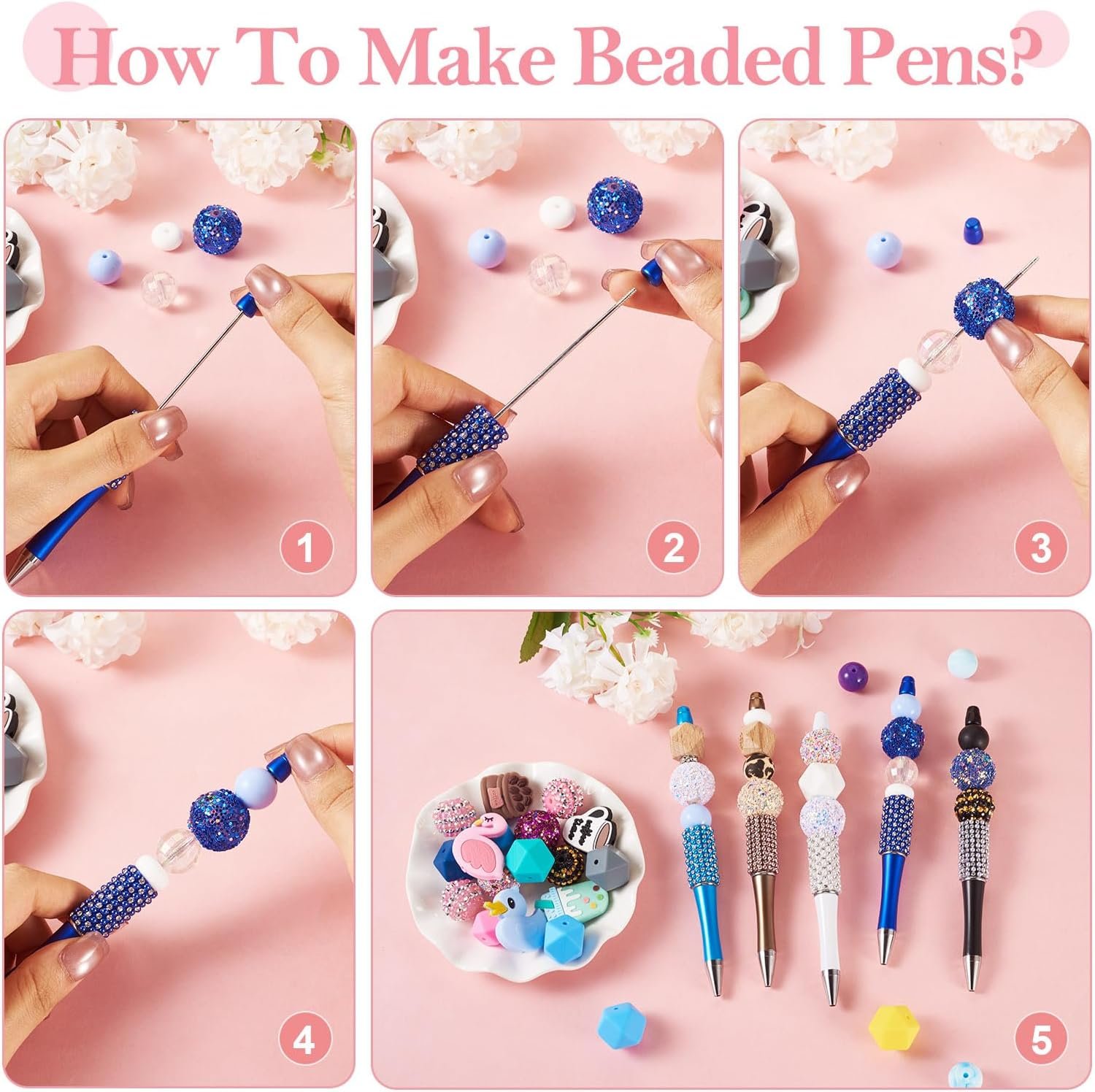 How To Make Beaded Pens?

1

2

3

4

5